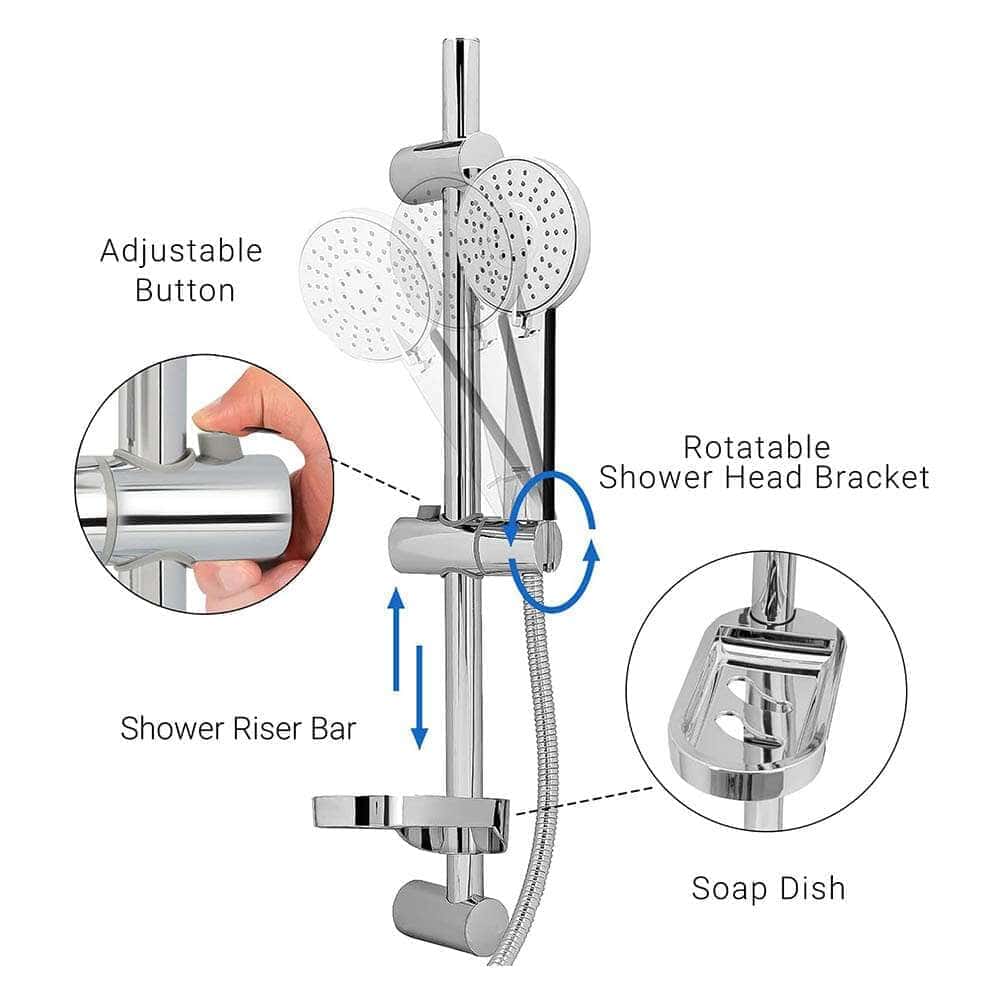 Adjustable Button

Rotatable Shower Head Bracket

Shower Riser Bar

Soap Dish